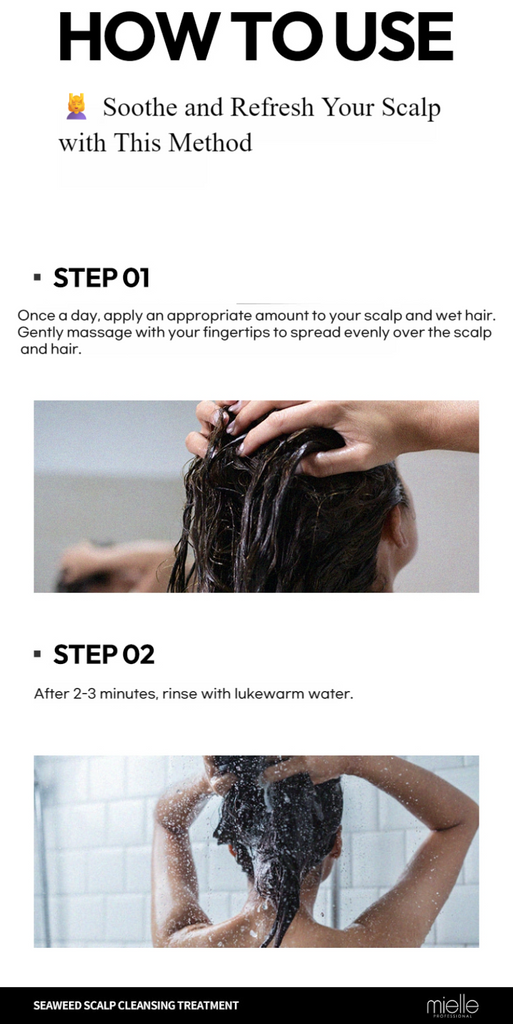 HOW TO USE

💆 Soothe and Refresh Your Scalp with This Method

▪ STEP 01

Once a day, apply an appropriate amount to your scalp and wet hair. Gently massage with your fingertips to spread evenly over the scalp and hair.

▪ STEP 02

After 2-3 minutes, rinse with lukewarm water.

SEAWEED SCALP CLEANSING TREATMENT

mielle
PROFESSIONAL